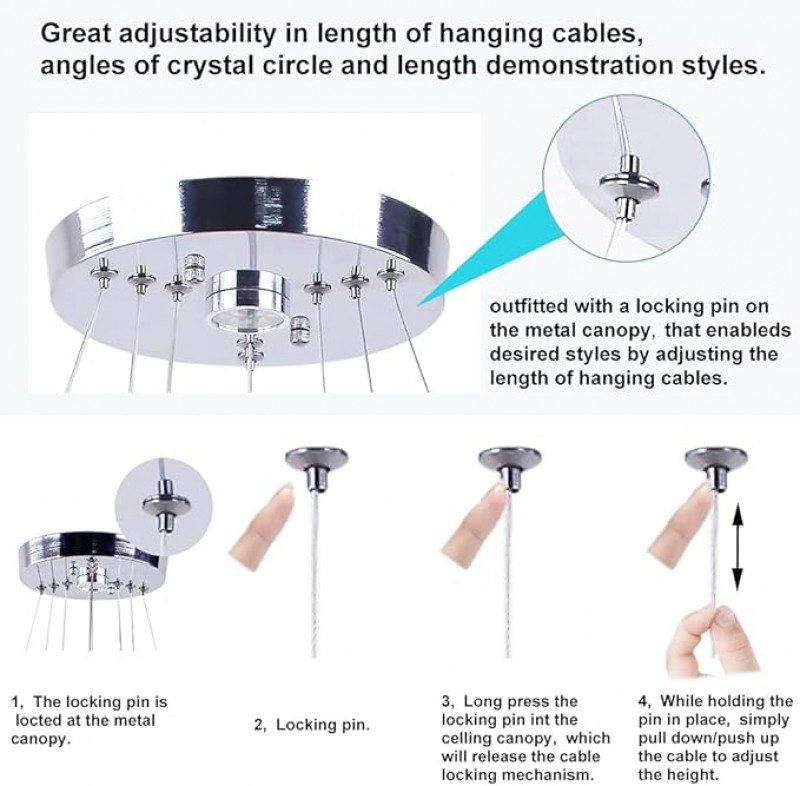 Great adjustability in length of hanging cables, angles of crystal circle and length demonstration styles.

outfitted with a locking pin on the metal canopy, that enableds desired styles by adjusting the length of hanging cables.

1, The locking pin is locted at the metal canopy.

2, Locking pin.

3, Long press the locking pin int the celling canopy, which will release the cable locking mechanism.

4, While holding the pin in place, simply pull down/push up the cable to adjust the height.