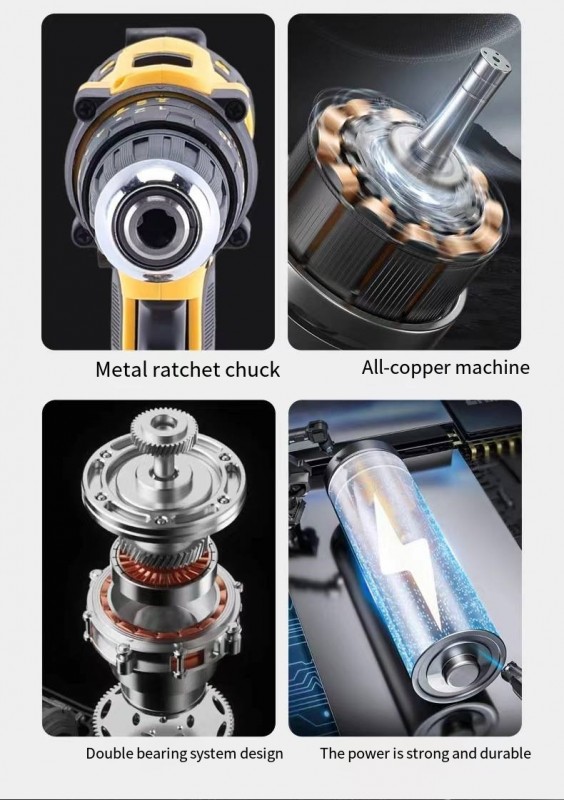 Metal ratchet chuck

All-copper machine

Double bearing system design

The power is strong and durable