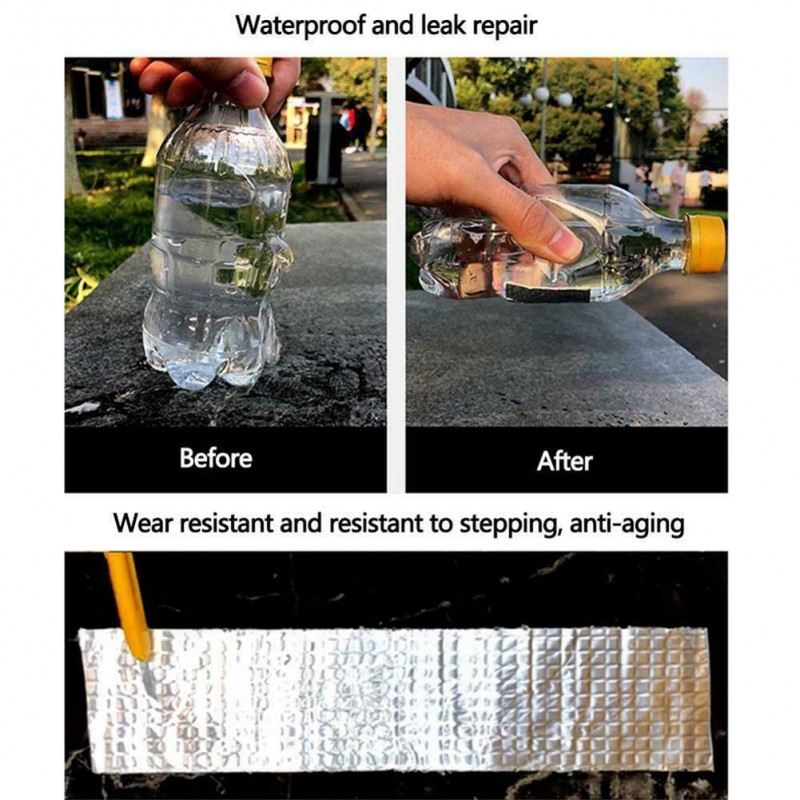 Waterproof and leak repair

Before

After

Wear resistant and resistant to stepping, anti-aging